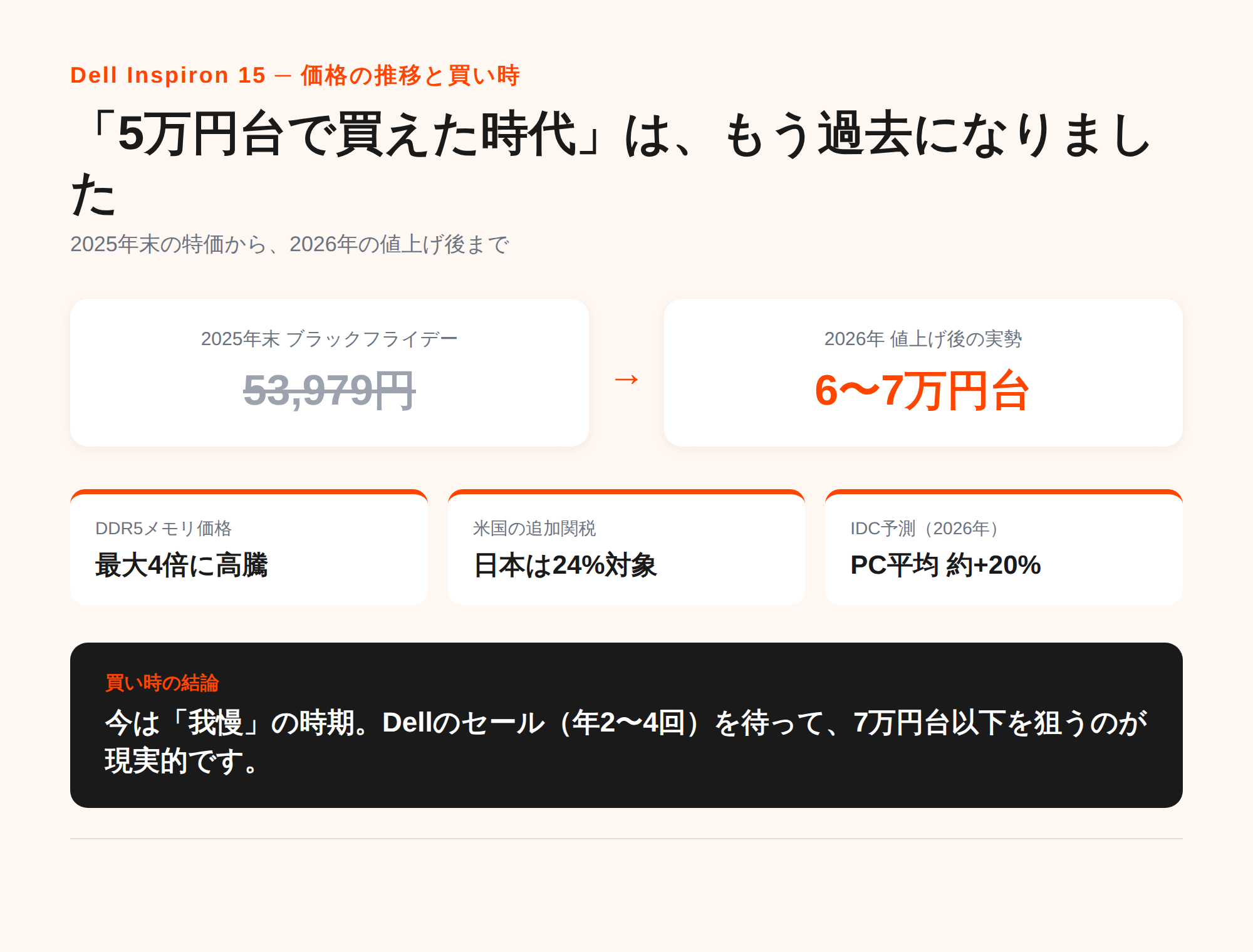 Dell Inspiron 15 — 価格の推移と買い時

「5万円台で買えた時代」は、もう過去になりました

2025年末の特価から、2026年の値上げ後まで

2025年末 ブラックフライデー

53,979円

→

2026年 値上げ後の実勢

6〜7万円台

DDR5メモリ価格

最大4倍に高騰

米国の追加関税

日本は24%対象

IDC予測（2026年）

PC平均 約+20%

買い時の結論

今は「我慢」の時期。Dellのセール（年2〜4回）を待って、7万円台以下を狙うのが現実的です。